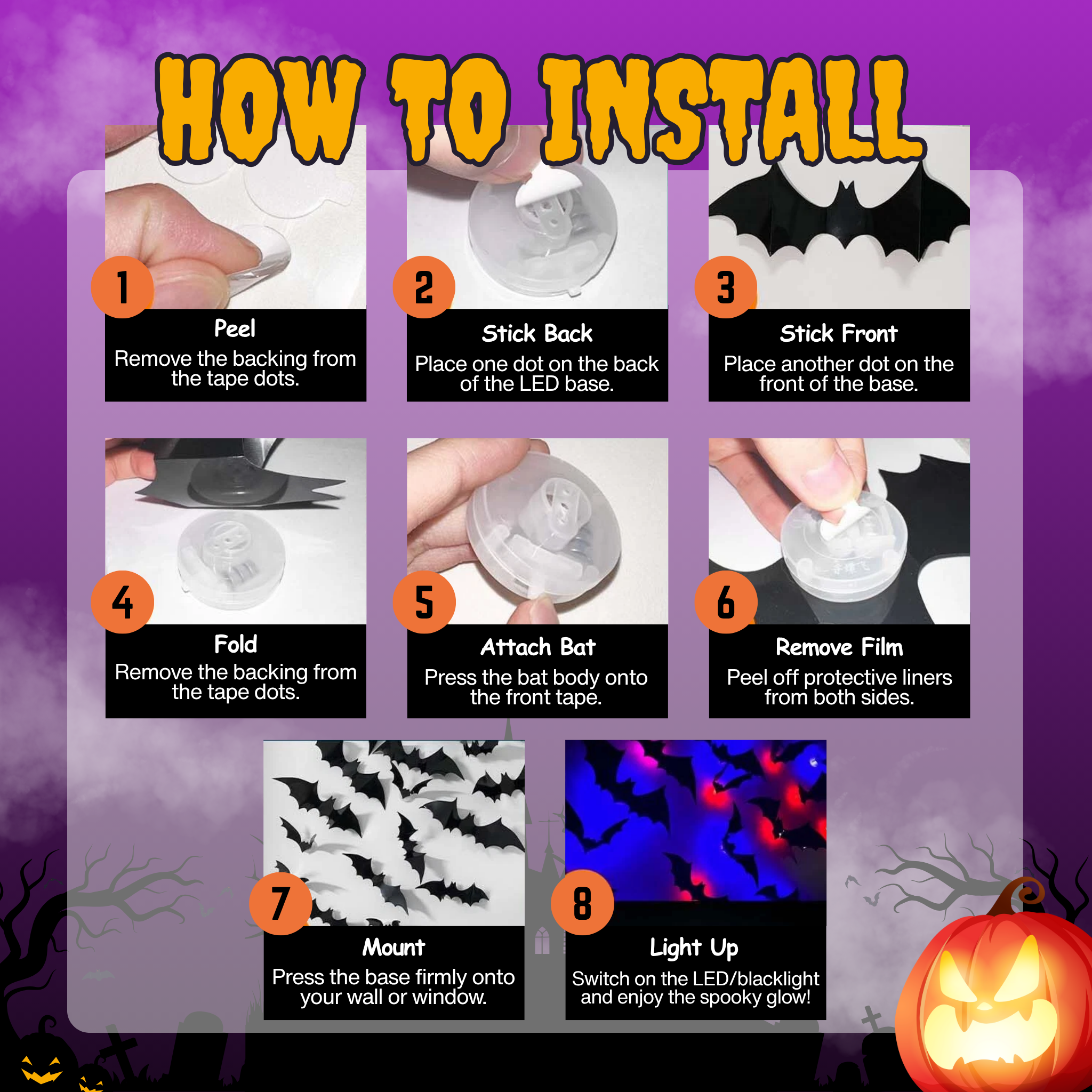 HOW TO INSTALL

1
Peel
Remove the backing from the tape dots.

2
Stick Back
Place one dot on the back of the LED base.

3
Stick Front
Place another dot on the front of the base.

4
Fold
Remove the backing from the tape dots.

5
Attach Bat
Press the bat body onto the front tape.

6
Remove Film
Peel off protective liners from both sides.

7
Mount
Press the base firmly onto your wall or window.

8
Light Up
Switch on the LED/blacklight and enjoy the spooky glow!